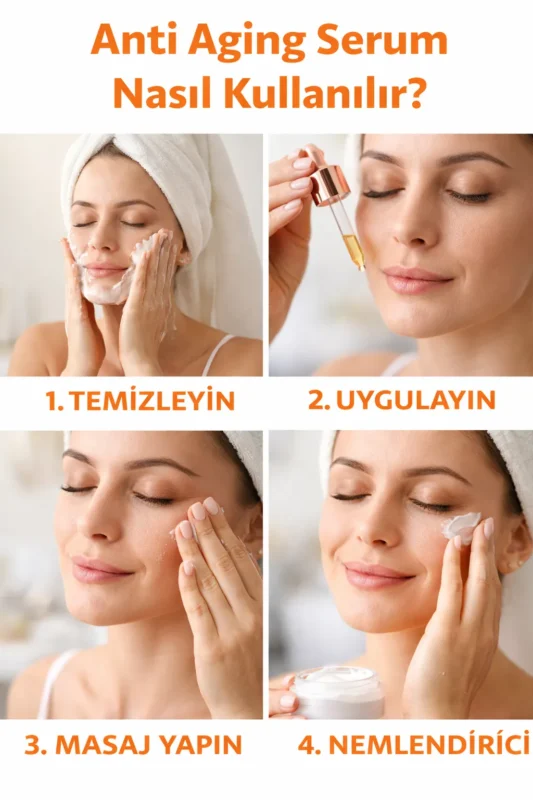 Anti Aging Serum Nasıl Kullanılır?

1. TEMİZLEYİN

2. UYGULAYIN

3. MASAJ YAPIN

4. NEMLENDİRİCİ